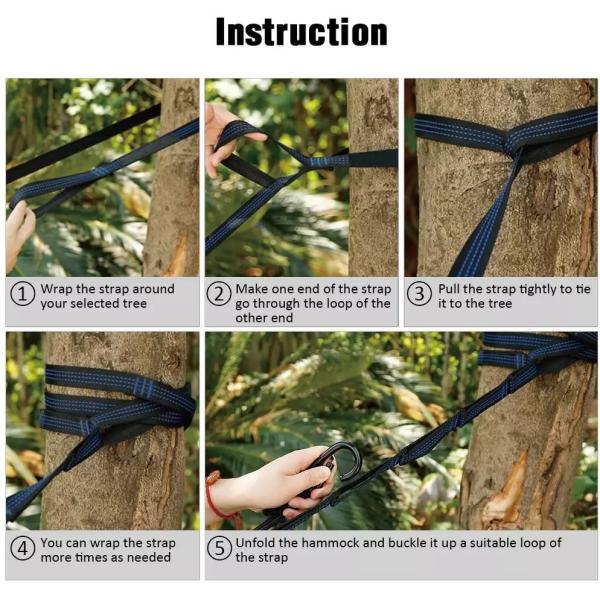 Instruction

① Wrap the strap around your selected tree

② Make one end of the strap go through the loop of the other end

③ Pull the strap tightly to tie it to the tree

④ You can wrap the strap more times as needed

⑤ Unfold the hammock and buckle it up a suitable loop of the strap