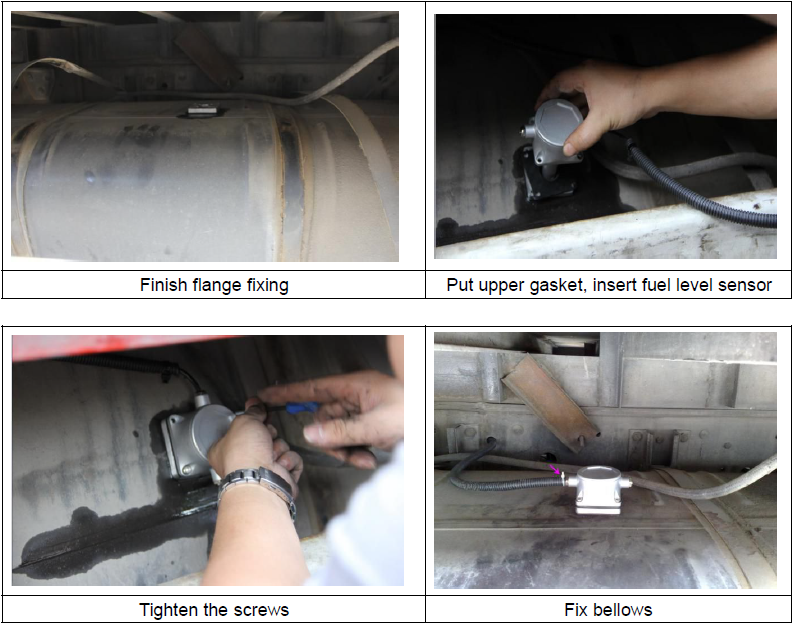 | Finish flange fixing | Put upper gasket, insert fuel level sensor |
|---|---|

| Tighten the screws | Fix bellows |
|---|---|