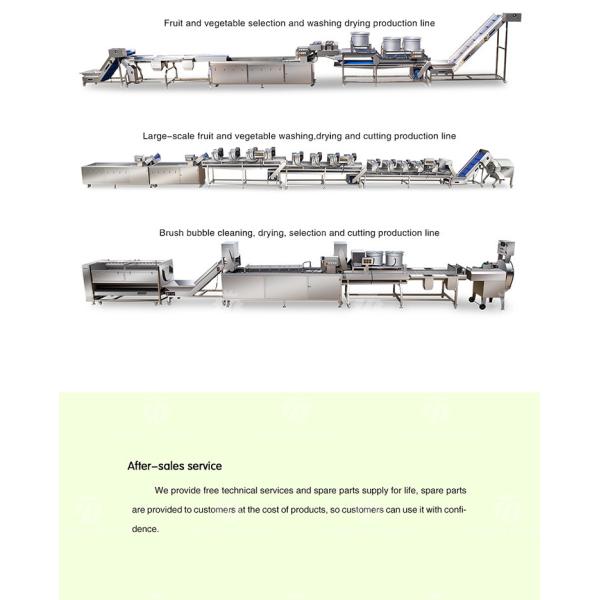 Fruit and vegetable selection and washing drying production line

Large-scale fruit and vegetable washing,drying and cutting production line

Brush bubble cleaning, drying, selection and cutting production line

After-sales service

We provide free technical services and spare parts supply for life, spare parts are provided to customers at the cost of products, so customers can use it with confidence.