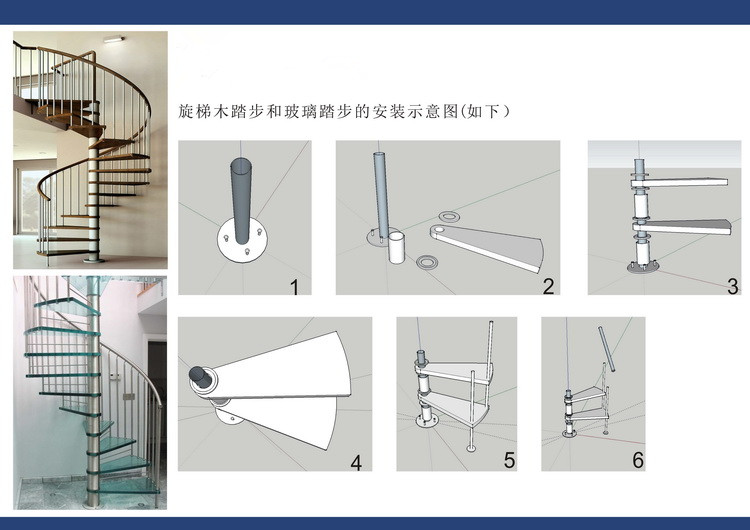 旋梯木踏步和玻璃踏步的安装示意图(如下)

1

2

3

4

5

6