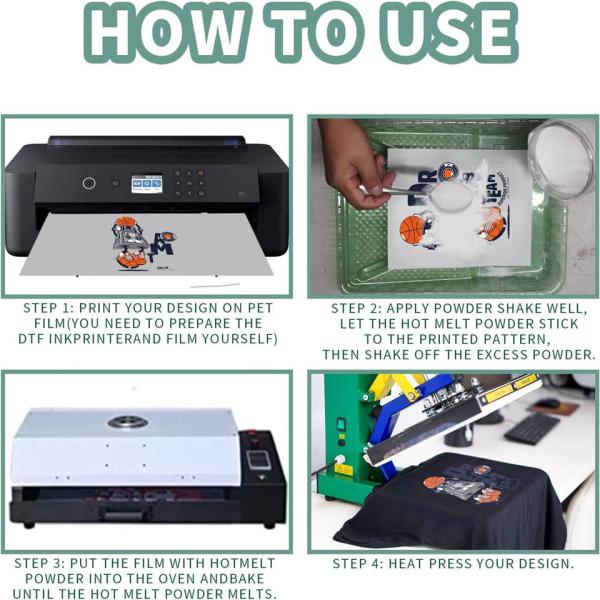 HOW TO USE

STEP 1: PRINT YOUR DESIGN ON PET FILM(YOU NEED TO PREPARE THE DTF INKPRINTERAND FILM YOURSELF)

STEP 2: APPLY POWDER SHAKE WELL, LET THE HOT MELT POWDER STICK TO THE PRINTED PATTERN, THEN SHAKE OFF THE EXCESS POWDER.

STEP 3: PUT THE FILM WITH HOTMELT POWDER INTO THE OVEN ANDBAKE UNTIL THE HOT MELT POWDER MELTS.

STEP 4: HEAT PRESS YOUR DESIGN.