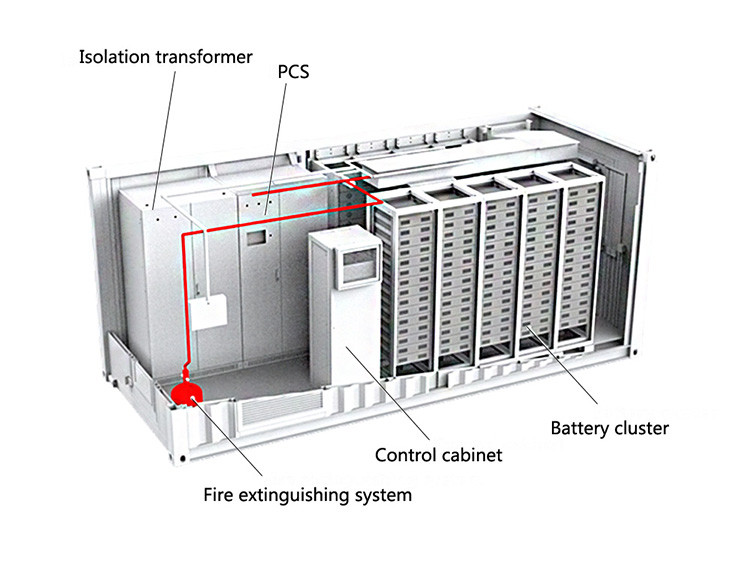 Isolation transformer

PCS

Battery cluster

Control cabinet

Fire extinguishing system