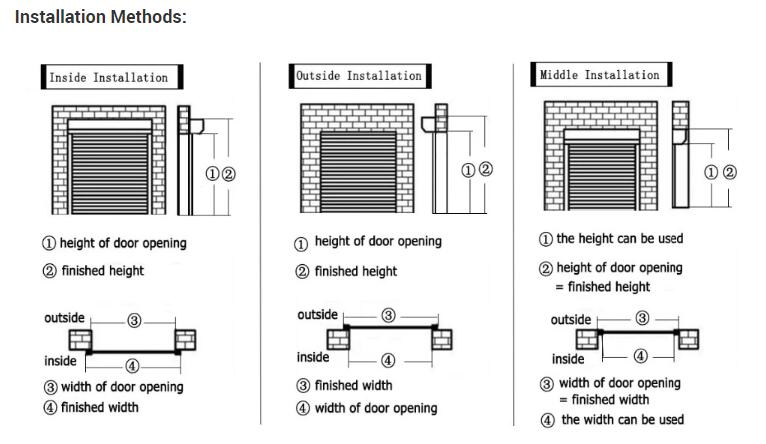 Installation Methods:

Inside Installation

①②

① height of door opening

② finished height

outside ③

inside ④

③ width of door opening

④ finished width

Outside Installation

①②

① height of door opening

② finished height

outside ③

inside ④

③ finished width

④ width of door opening

Middle Installation

①②

① the height can be used

② height of door opening = finished height

outside ③

inside ④

③ width of door opening = finished width

④ the width can be used