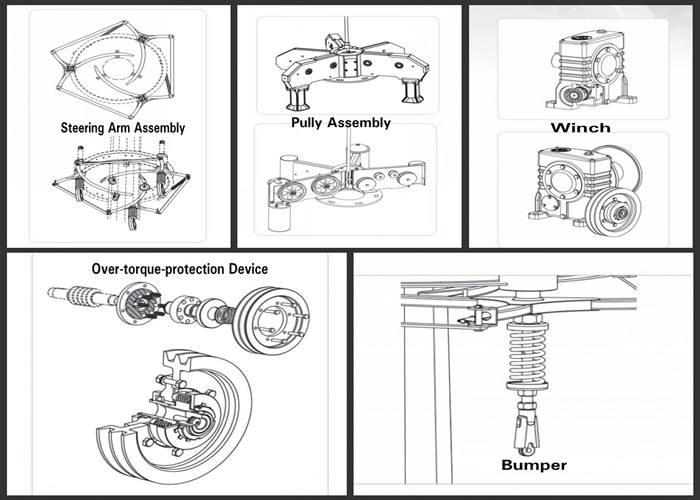 Steering Arm Assembly

Pully Assembly

Winch

Over-torque-protection Device

Bumper