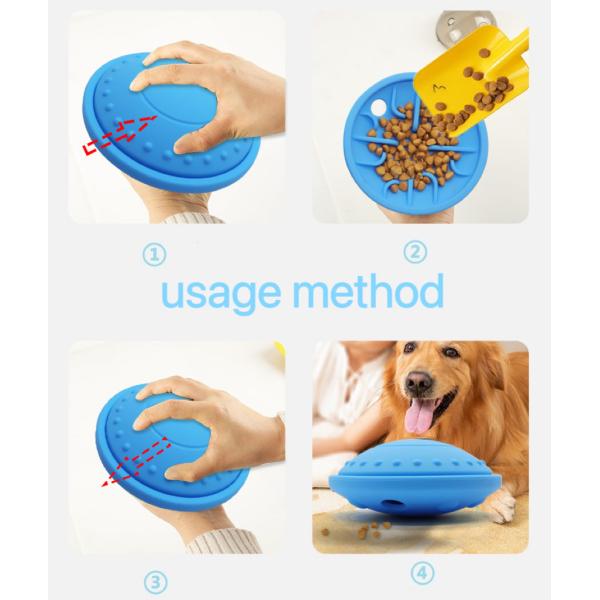 ①

②

usage method

③

④