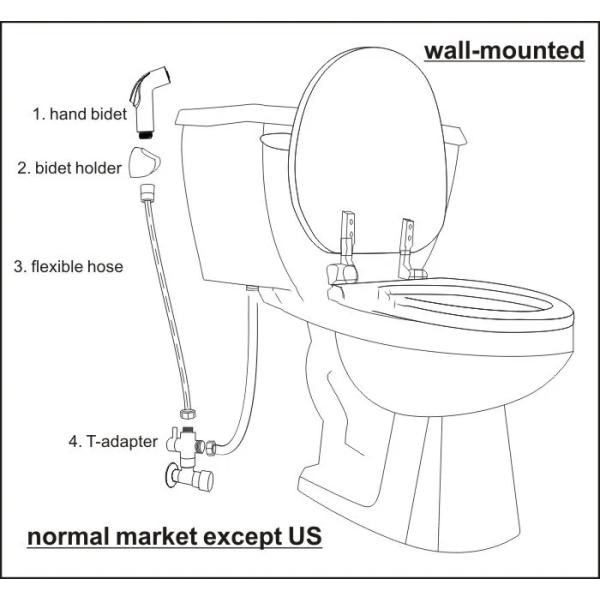 wall-mounted

1. hand bidet

2. bidet holder

3. flexible hose

4. T-adapter

normal market except US