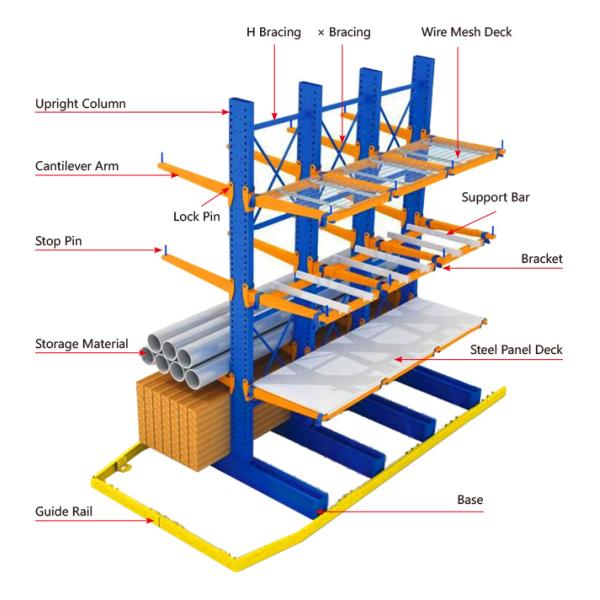 H Bracing
× Bracing
Wire Mesh Deck
Upright Column
Cantilever Arm
Lock Pin
Support Bar
Stop Pin
Bracket
Storage Material
Steel Panel Deck
Guide Rail
Base