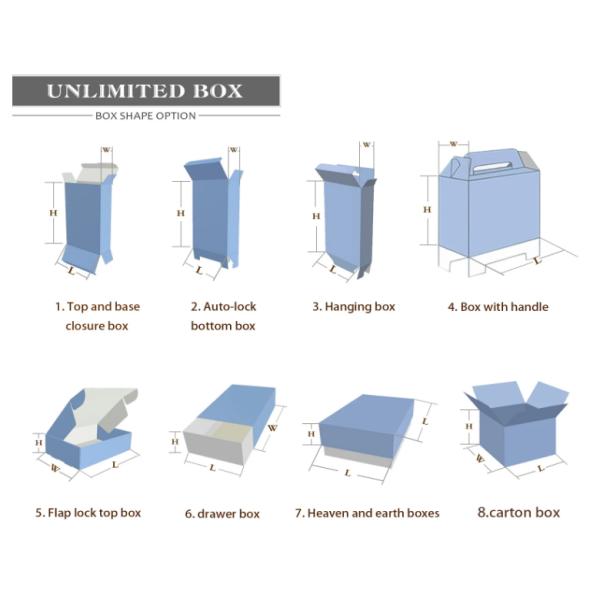 UNLIMITED BOX

BOX SHAPE OPTION

W
H
L

1. Top and base closure box

W
H
L

2. Auto-lock bottom box

W
H
L

3. Hanging box

W
H
L

4. Box with handle

H
W
L

5. Flap lock top box

H
W
L

6. drawer box

H
L
L

7. Heaven and earth boxes

H
W
L

8.carton box