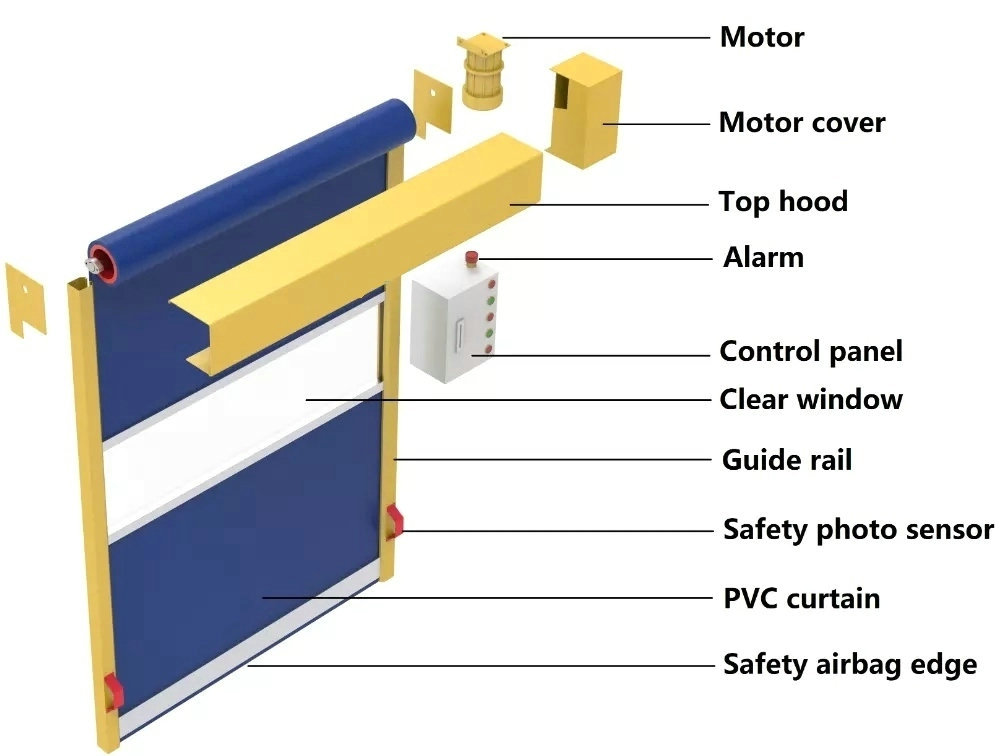 Motor
Motor cover
Top hood
Alarm
Control panel
Clear window
Guide rail
Safety photo sensor
PVC curtain
Safety airbag edge