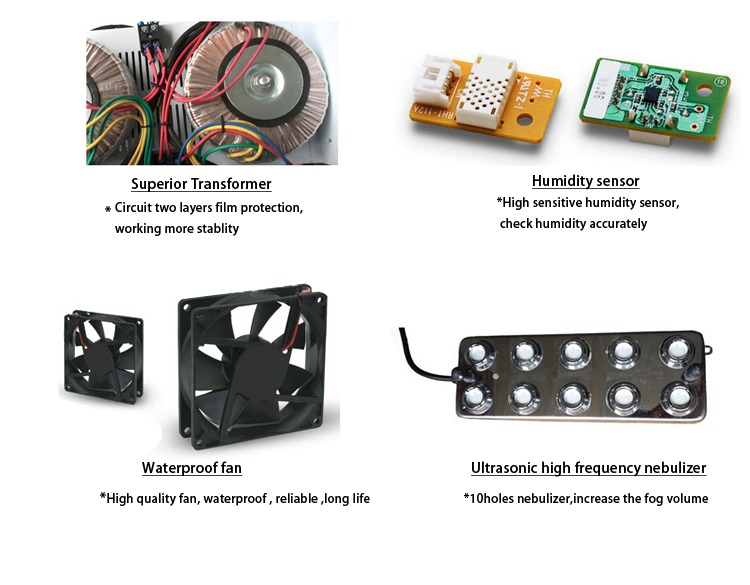 Superior Transformer

* Circuit two layers film protection, working more stablity

Humidity sensor

*High sensitive humidity sensor, check humidity accurately

Waterproof fan

*High quality fan, waterproof , reliable ,long life

Ultrasonic high frequency nebulizer

*10holes nebulizer,increase the fog volume