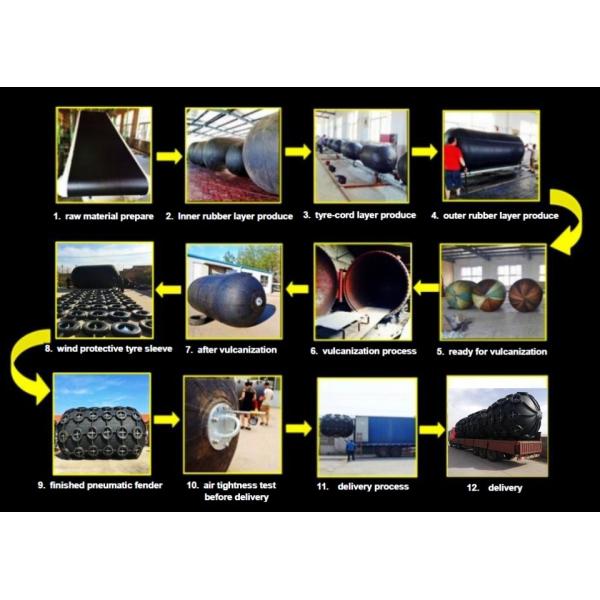 1. raw material prepare

2. Inner rubber layer produce

3. tyre-cord layer produce

4. outer rubber layer produce

5. ready for vulcanization

6. vulcanization process

7. after vulcanization

8. wind protective tyre sleeve

9. finished pneumatic fender

10. air tightness test before delivery

11. delivery process

12. delivery