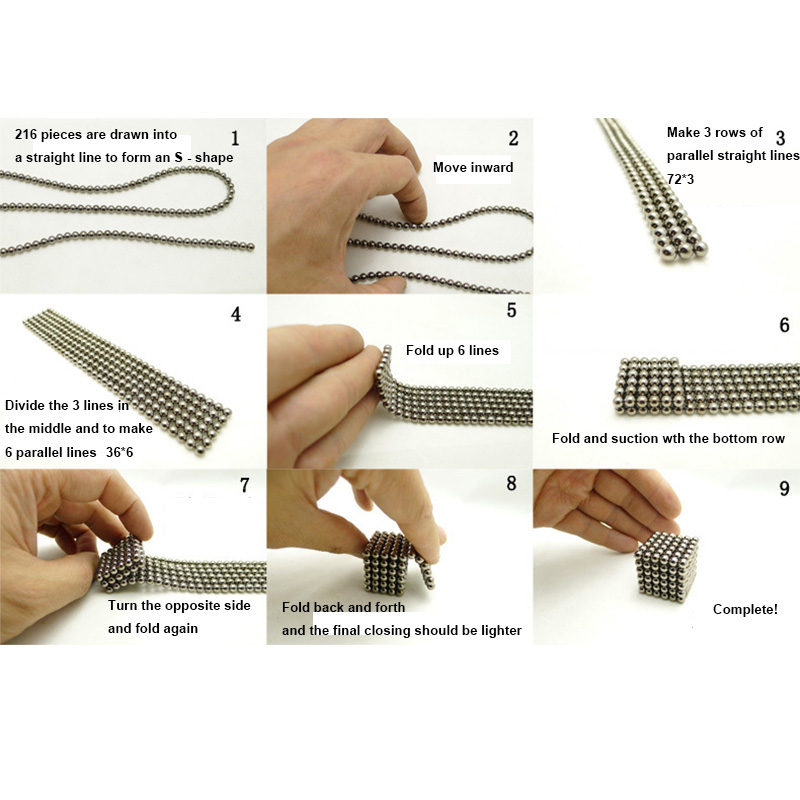 216 pieces are drawn into a straight line to form an S - shape 1

2 Move inward

Make 3 rows of parallel straight lines 72*3 3

4 Divide the 3 lines in the middle and to make 6 parallel lines 36*6

5 Fold up 6 lines

6 Fold and suction wth the bottom row

7 Turn the opposite side and fold again

8 Fold back and forth and the final closing should be lighter

9 Complete!