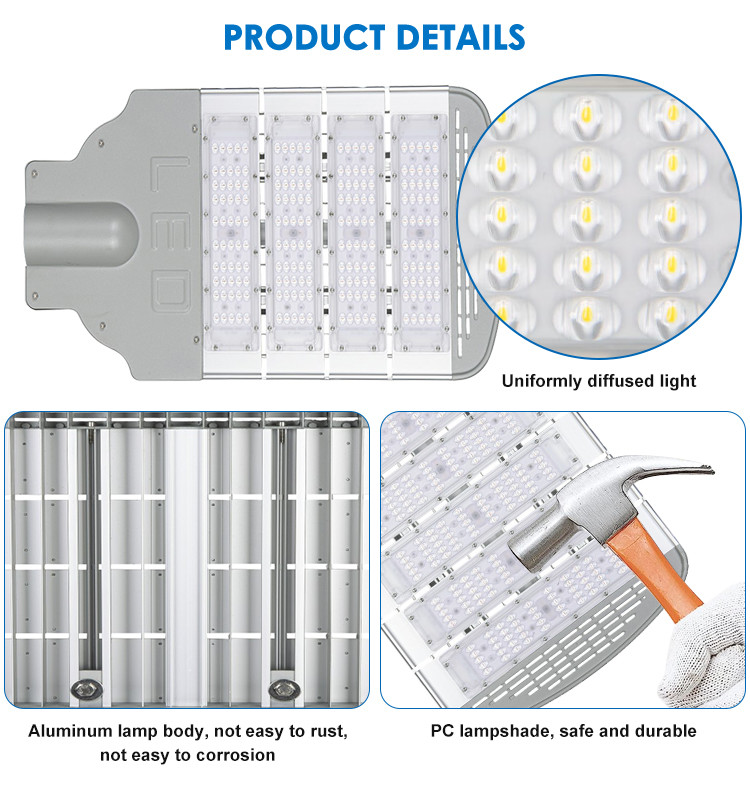 PRODUCT DETAILS

LED

Uniformly diffused light

Aluminum lamp body, not easy to rust, not easy to corrosion

PC lampshade, safe and durable