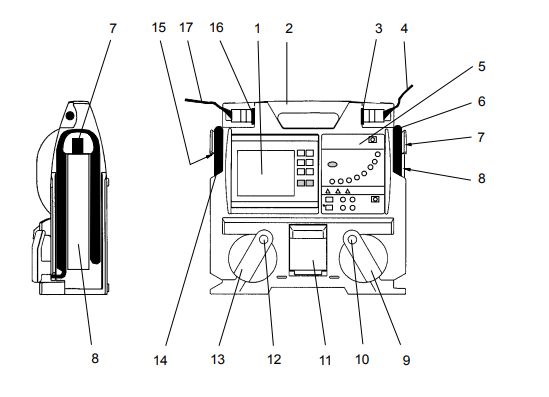 7
15 17 16 1 2 3 4
5
6
7
8
8
14 13 12 11 10 9