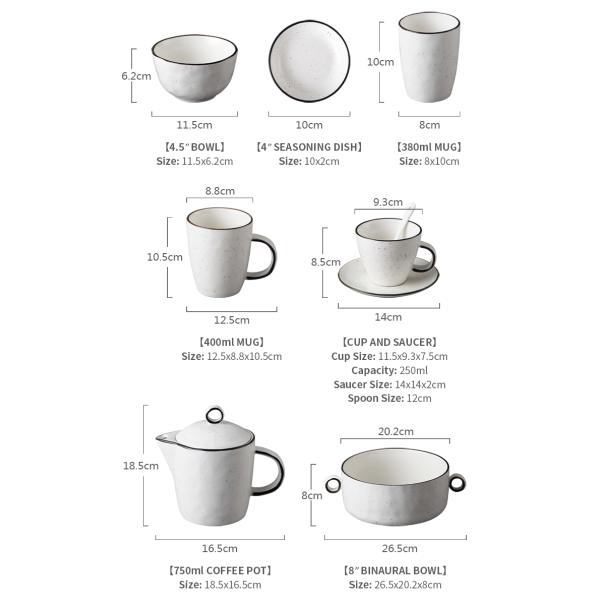 6.2cm

11.5cm

【4.5" BOWL】
Size: 11.5x6.2cm

10cm

【4" SEASONING DISH】
Size: 10x2cm

10cm

8cm

【380ml MUG】
Size: 8x10cm

8.8cm

10.5cm

12.5cm

【400ml MUG】
Size: 12.5x8.8x10.5cm

9.3cm

8.5cm

14cm

【CUP AND SAUCER】
Cup Size: 11.5x9.3x7.5cm
Capacity: 250ml
Saucer Size: 14x14x2cm
Spoon Size: 12cm

18.5cm

16.5cm

【750ml COFFEE POT】
Size: 18.5x16.5cm

20.2cm

8cm

26.5cm

【8" BINAURAL BOWL】
Size: 26.5x20.2x8cm