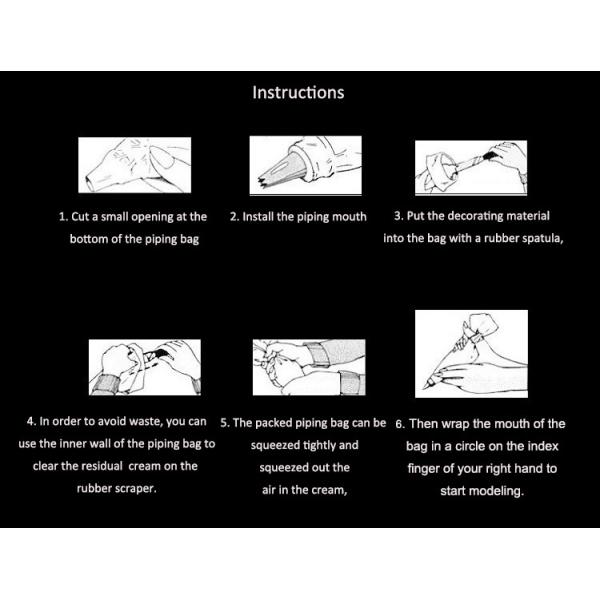 Instructions

1. Cut a small opening at the bottom of the piping bag

2. Install the piping mouth

3. Put the decorating material into the bag with a rubber spatula,

4. In order to avoid waste, you can use the inner wall of the piping bag to clear the residual cream on the rubber scraper.

5. The packed piping bag can be squeezed tightly and squeezed out the air in the cream,

6. Then wrap the mouth of the bag in a circle on the index finger of your right hand to start modeling.