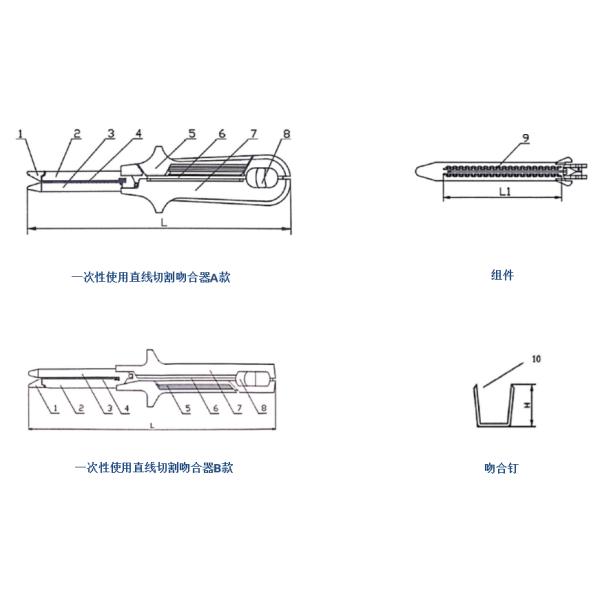 1 2 3 4 5 6 7 8

L

一次性使用直线切割吻合器A款

9

L1

组件

1 2 3 4 5 6 7 8

L

一次性使用直线切割吻合器B款

10

H

吻合钉