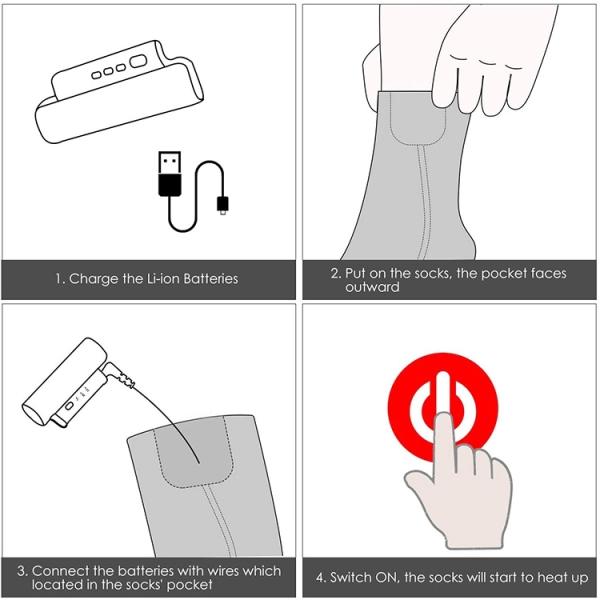 1. Charge the Li-ion Batteries

2. Put on the socks, the pocket faces outward

3. Connect the batteries with wires which located in the socks' pocket

4. Switch ON, the socks will start to heat up