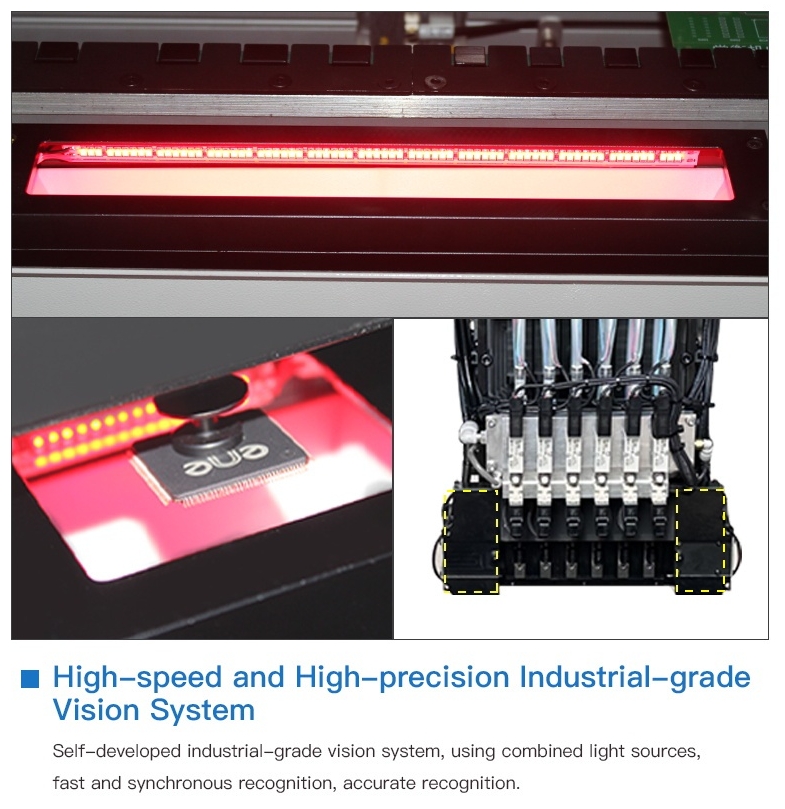 ene

High-speed and High-precision Industrial-grade Vision System

Self-developed industrial-grade vision system, using combined light sources, fast and synchronous recognition, accurate recognition.