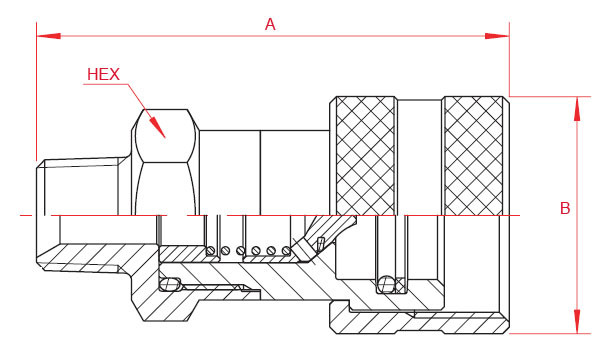 A
HEX
B