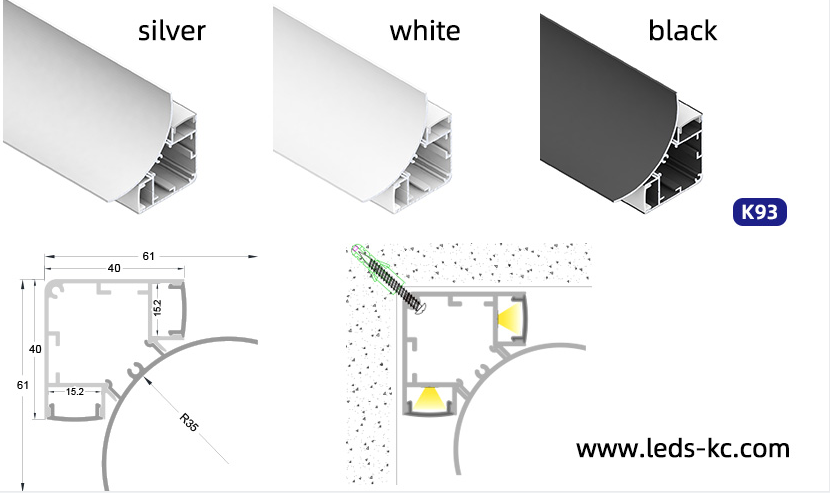 silver

white

black

K93

61

40

15.2

40

61

15.2

R35

www.leds-kc.com