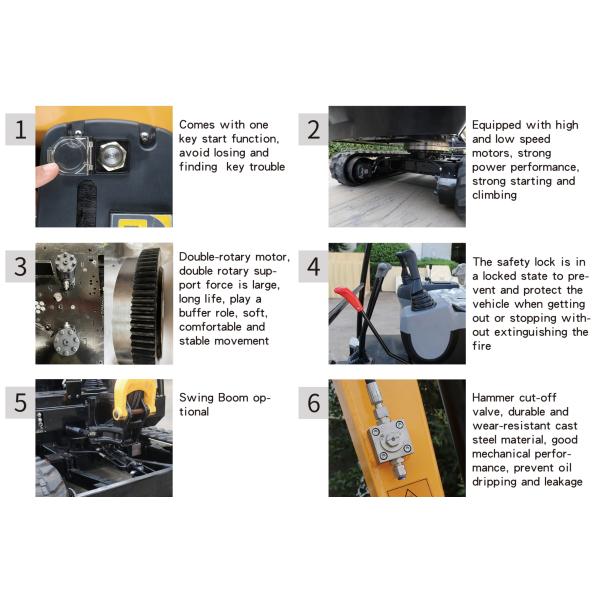 1

Comes with one key start function, avoid losing and finding key trouble

2

Equipped with high and low speed motors, strong power performance, strong starting and climbing

3

Double-rotary motor, double rotary support force is large, long life, play a buffer role, soft, comfortable and stable movement

4

The safety lock is in a locked state to prevent and protect the vehicle when getting out or stopping without extinguishing the fire

5

Swing Boom optional

6

Hammer cut-off valve, durable and wear-resistant cast steel material, good mechanical performance, prevent oil dripping and leakage