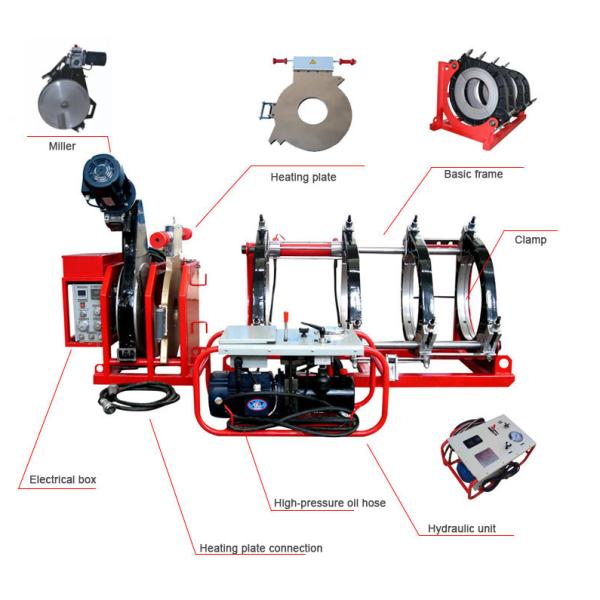 Miller

Heating plate

Basic frame

Clamp

Electrical box

High-pressure oil hose

Hydraulic unit

Heating plate connection