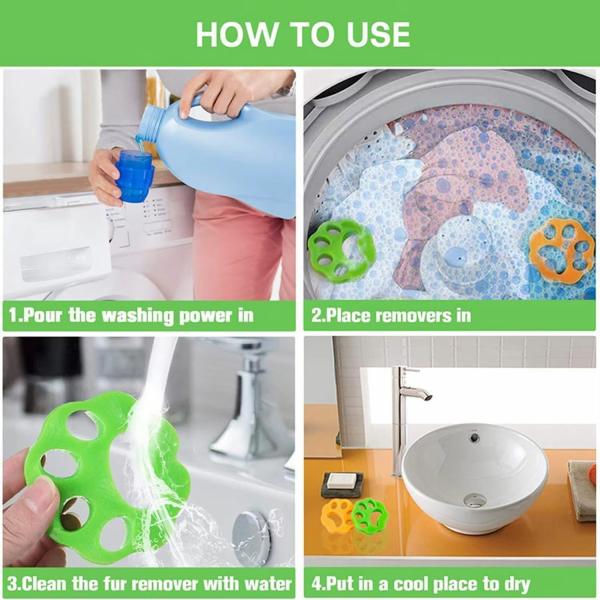 HOW TO USE

1.Pour the washing power in

2.Place removers in

3.Clean the fur remover with water

4.Put in a cool place to dry