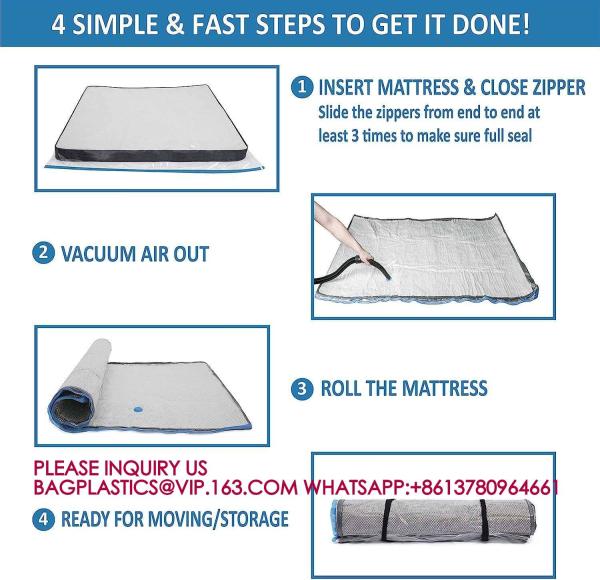 4 SIMPLE & FAST STEPS TO GET IT DONE!

1 INSERT MATTRESS & CLOSE ZIPPER
Slide the zippers from end to end at least 3 times to make sure full seal

2 VACUUM AIR OUT

3 ROLL THE MATTRESS

PLEASE INQUIRY US
BAGPLASTICS@VIP.163.COM WHATSAPP:+8613780964661

4 READY FOR MOVING/STORAGE