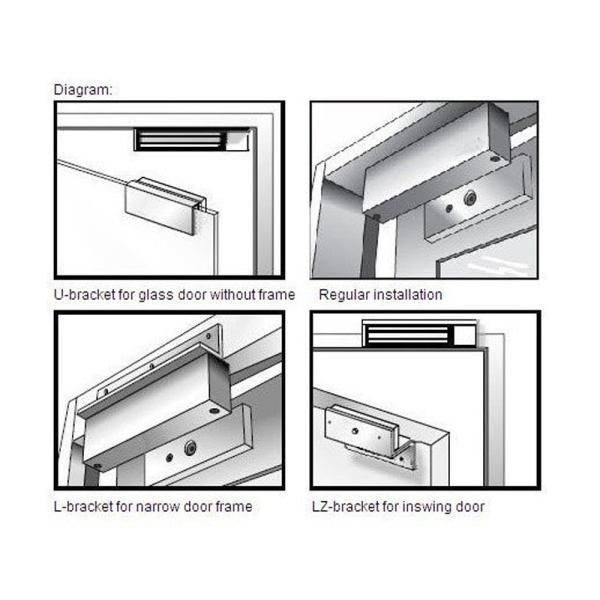 Diagram:

U-bracket for glass door without frame

Regular installation

L-bracket for narrow door frame

LZ-bracket for inswing door