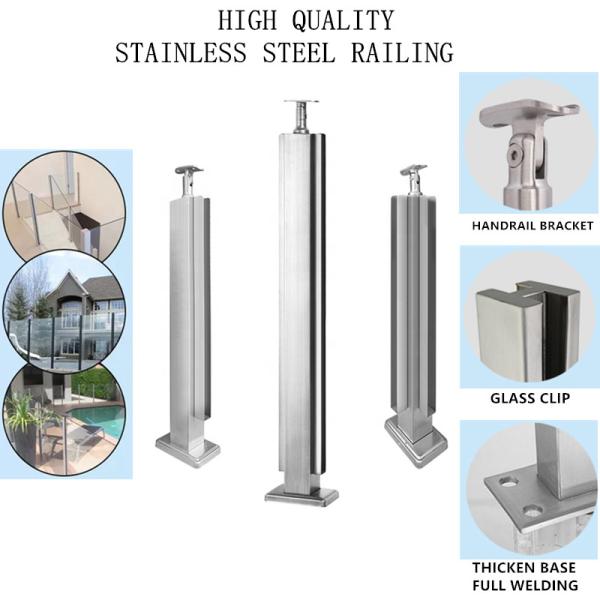 HIGH QUALITY
STAINLESS STEEL RAILING

HANDRAIL BRACKET

GLASS CLIP

THICKEN BASE
FULL WELDING