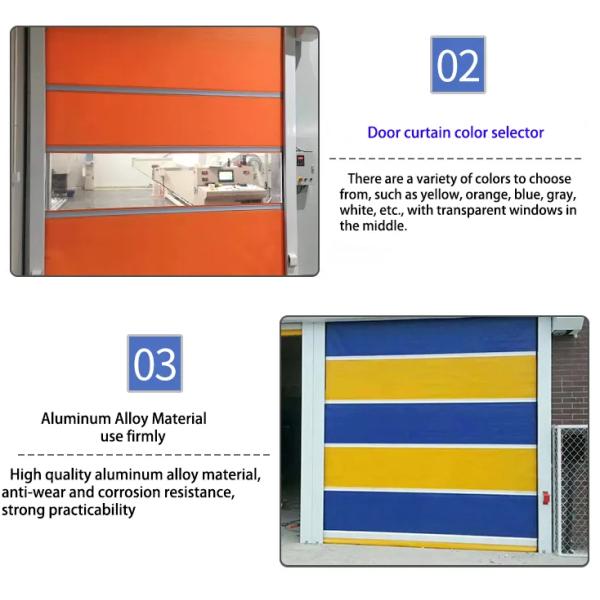 02

Door curtain color selector

There are a variety of colors to choose from, such as yellow, orange, blue, gray, white, etc., with transparent windows in the middle.

03

Aluminum Alloy Material use firmly

High quality aluminum alloy material, anti-wear and corrosion resistance, strong practicability