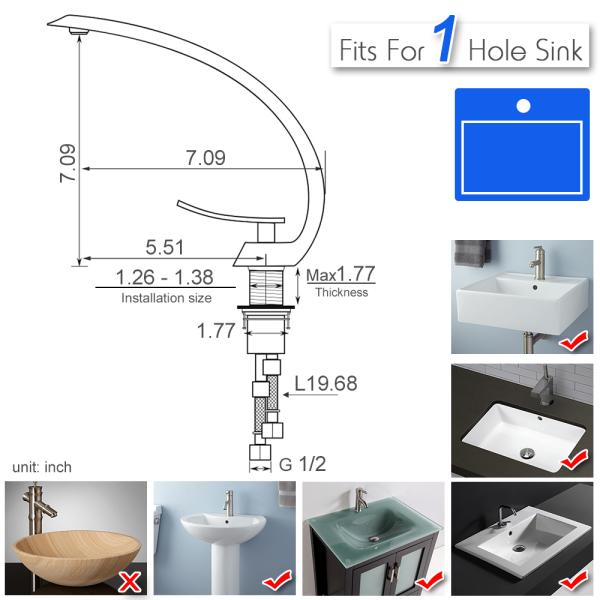 Fits For 1 Hole Sink

7.09

7.09

5.51

1.26 - 1.38
Installation size

Max1.77
Thickness

1.77

L19.68

G 1/2

unit: inch