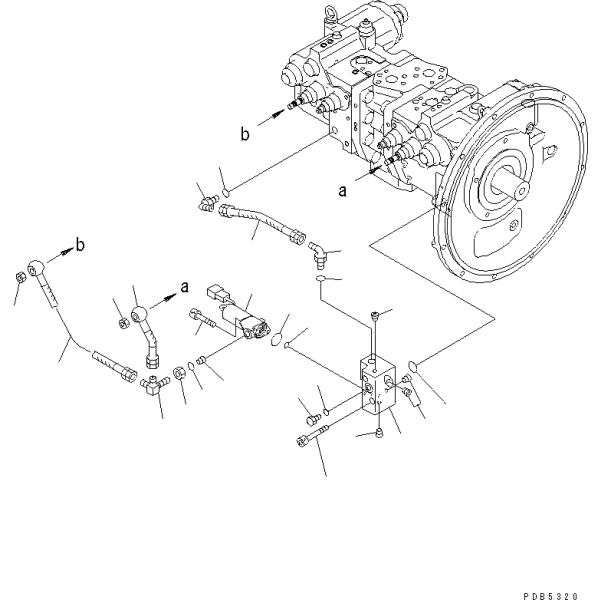 b
a
b
a
PDB5320