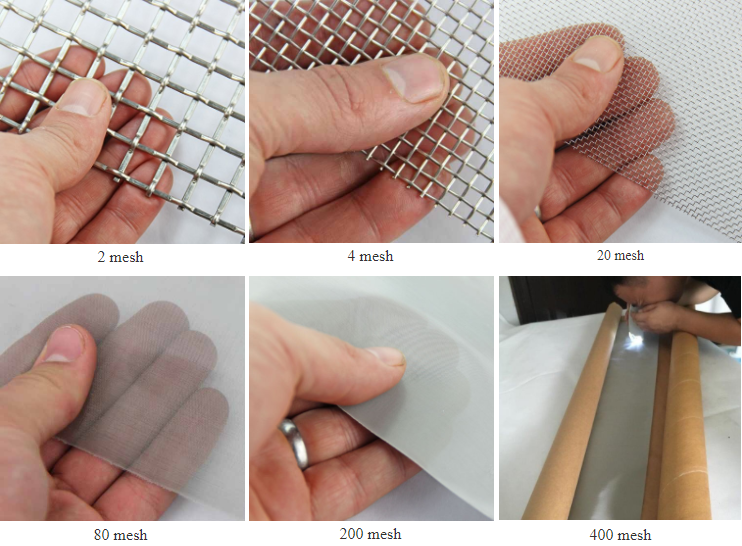 2 mesh

4 mesh

20 mesh

80 mesh

200 mesh

400 mesh