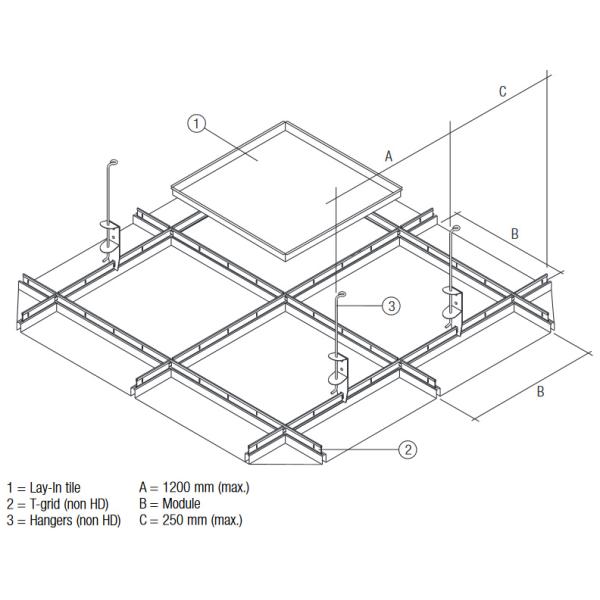 C
1
A
B
3
B
2

1 = Lay-In tile
2 = T-grid (non HD)
3 = Hangers (non HD)

A = 1200 mm (max.)
B = Module
C = 250 mm (max.)