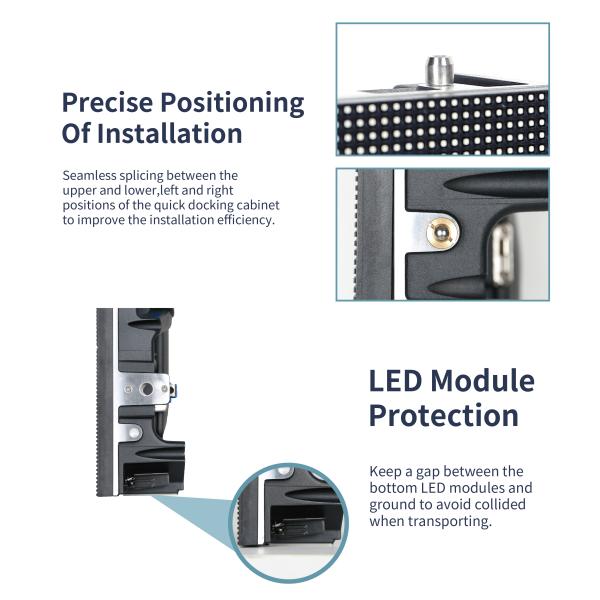 Precise Positioning Of Installation

Seamless splicing between the upper and lower,left and right positions of the quick docking cabinet to improve the installation efficiency.

LED Module Protection

Keep a gap between the bottom LED modules and ground to avoid collided when transporting.