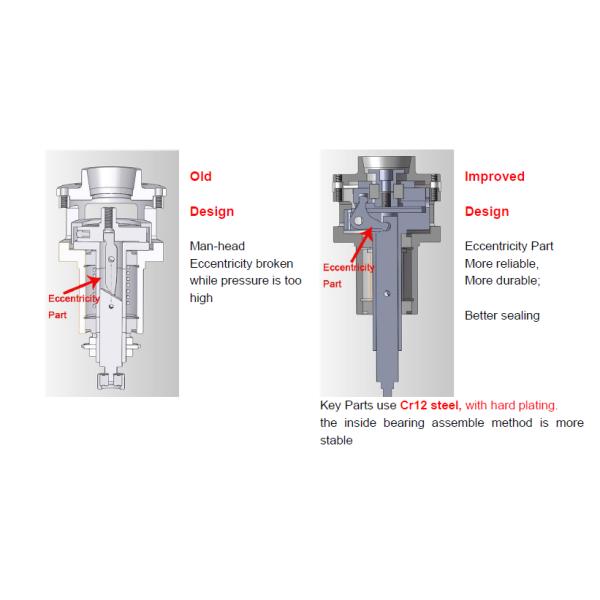 Eccentricity Part

Old

Design

Man-head
Eccentricity broken while pressure is too high

Eccentricity Part

Improved

Design

Eccentricity Part
More reliable,
More durable;

Better sealing

Key Parts use Cr12 steel, with hard plating.
the inside bearing assemble method is more stable