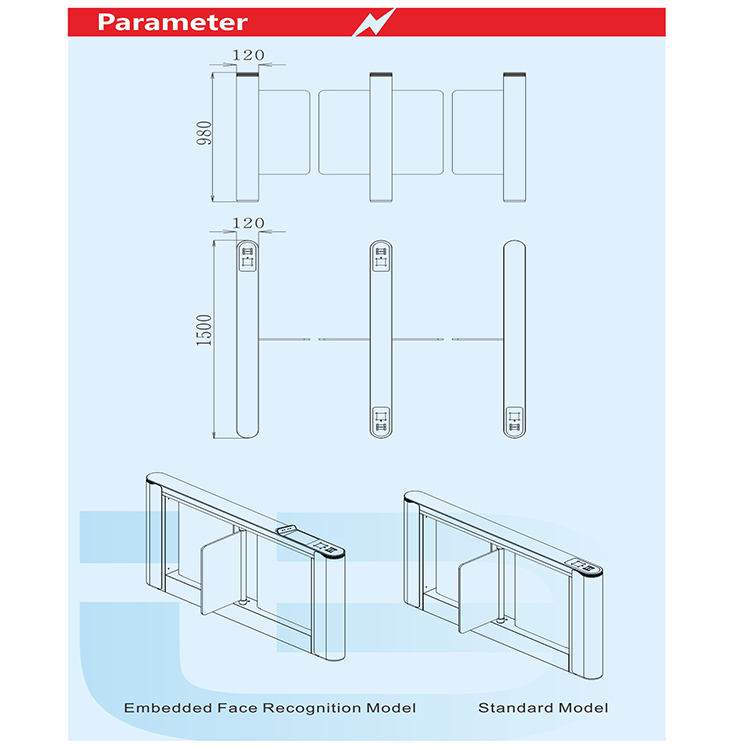 Parameter

120

980

120

1500

Embedded Face Recognition Model

Standard Model