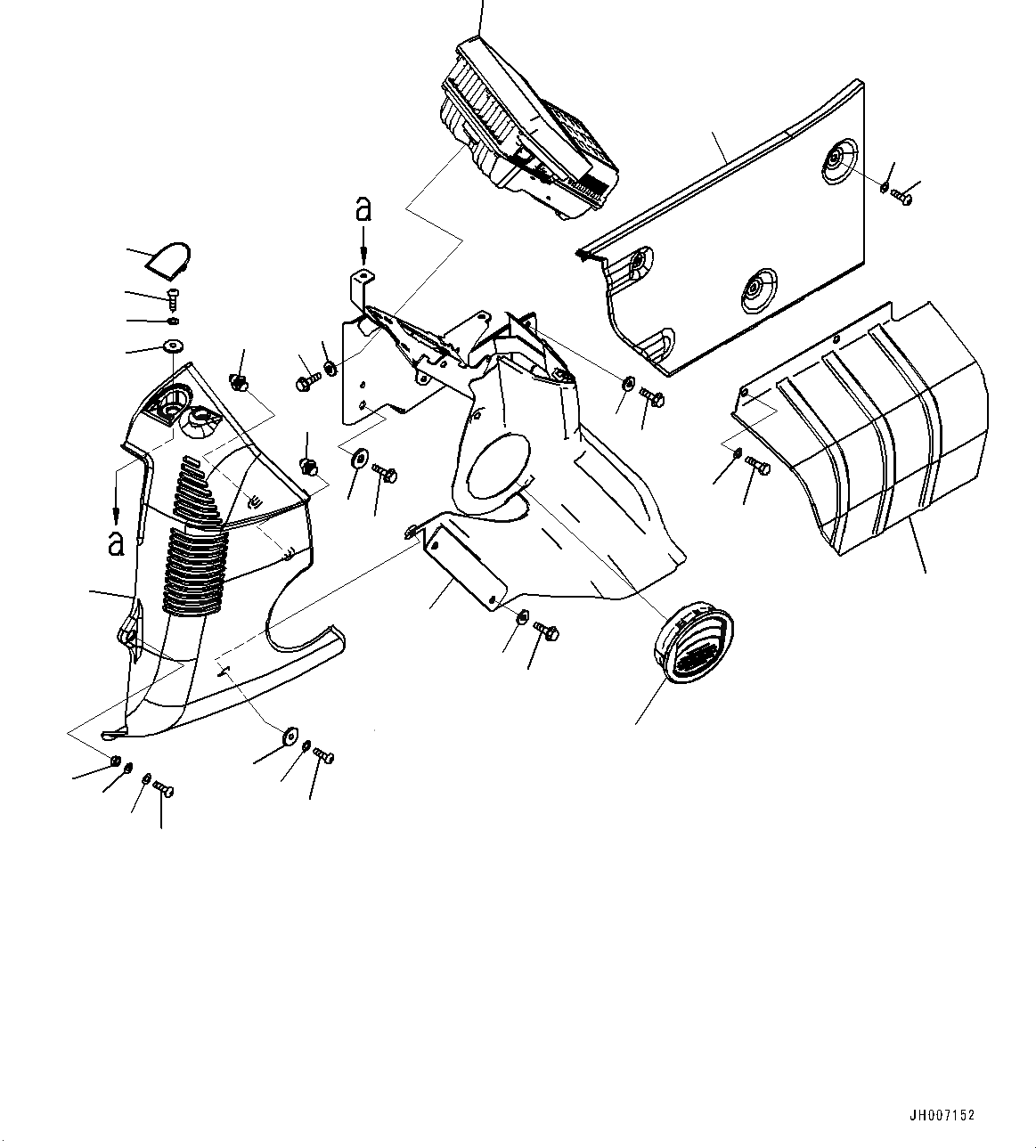 a

a

JH007152