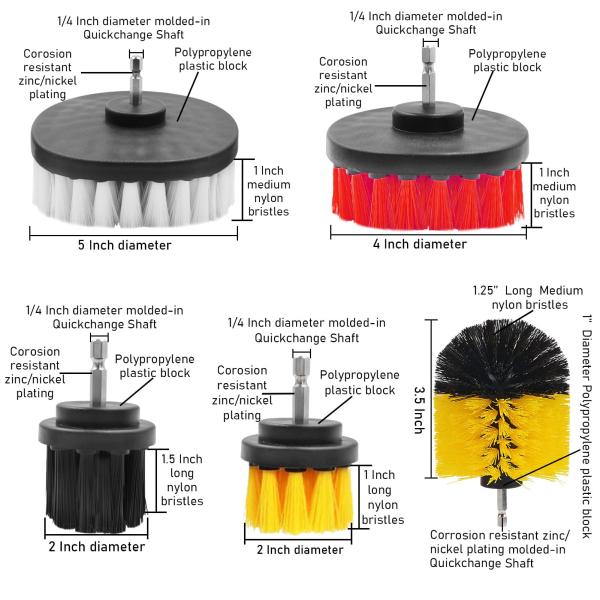 1/4 Inch diameter molded-in Quickchange Shaft

Corosion resistant zinc/nickel plating

Polypropylene plastic block

1 Inch medium nylon bristles

5 Inch diameter

1/4 Inch diameter molded-in Quickchange Shaft

Corosion resistant zinc/nickel plating

Polypropylene plastic block

1 Inch medium nylon bristles

4 Inch diameter

1/4 Inch diameter molded-in Quickchange Shaft

Corosion resistant zinc/nickel plating

Polypropylene plastic block

1.5 Inch long nylon bristles

2 Inch diameter

1/4 Inch diameter molded-in Quickchange Shaft

Corosion resistant zinc/nickel plating

Polypropylene plastic block

1 Inch long nylon bristles

2 Inch diameter

1.25" Long Medium nylon bristles

3.5 Inch

1" Diameter Polypropylene plastic block

Corrosion resistant zinc/ nickel plating molded-in Quickchange Shaft