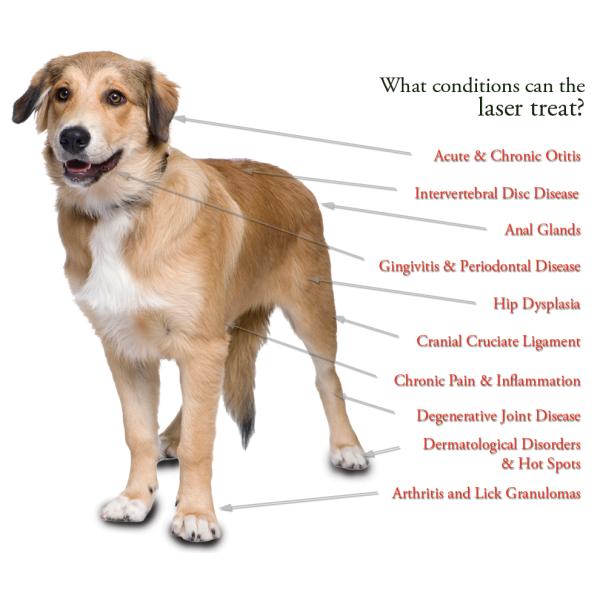 What conditions can the laser treat?

Acute & Chronic Otitis

Intervertebral Disc Disease

Anal Glands

Gingivitis & Periodontal Disease

Hip Dysplasia

Cranial Cruciate Ligament

Chronic Pain & Inflammation

Degenerative Joint Disease

Dermatological Disorders & Hot Spots

Arthritis and Lick Granulomas