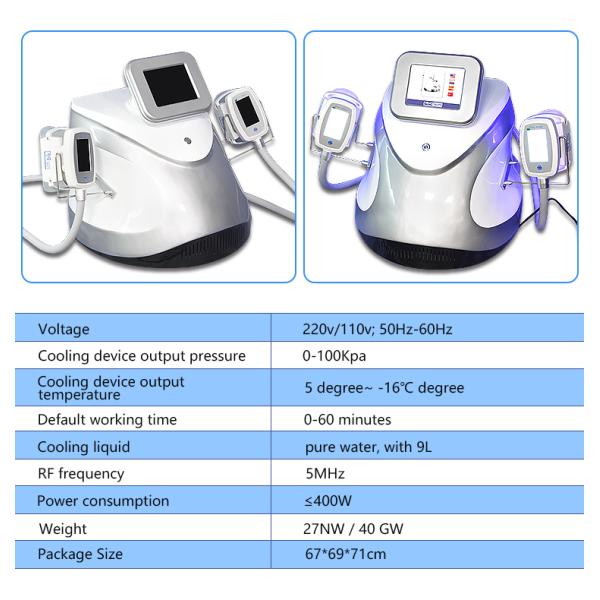 | | |
|---|---|
| Voltage | 220v/110v; 50Hz-60Hz |
| Cooling device output pressure | 0-100Kpa |
| Cooling device output temperature | 5 degree~ -16℃ degree |
| Default working time | 0-60 minutes |
| Cooling liquid | pure water, with 9L |
| RF frequency | 5MHz |
| Power consumption | ≤400W |
| Weight | 27NW / 40 GW |
| Package Size | 67*69*71cm |