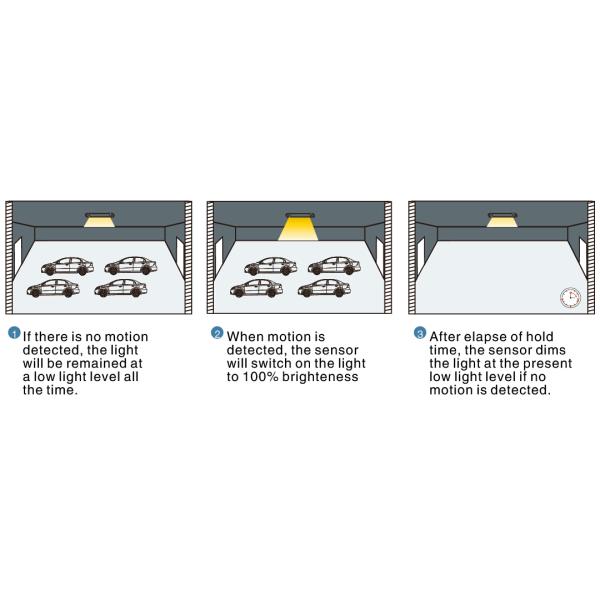 1 If there is no motion detected, the light will be remained at a low light level all the time.

2 When motion is detected, the sensor will switch on the light to 100% brighteness

3 After elapse of hold time, the sensor dims the light at the present low light level if no motion is detected.