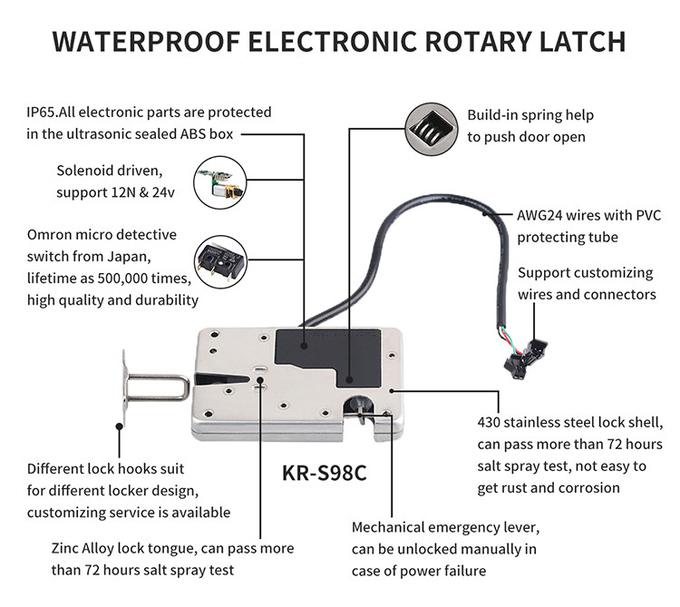 WATERPROOF ELECTRONIC ROTARY LATCH

IP65.All electronic parts are protected in the ultrasonic sealed ABS box

Solenoid driven, support 12N & 24v

Omron micro detective switch from Japan, lifetime as 500,000 times, high quality and durability

Build-in spring help to push door open

AWG24 wires with PVC protecting tube

Support customizing wires and connectors

430 stainless steel lock shell, can pass more than 72 hours salt spray test, not easy to get rust and corrosion

KR-S98C

Different lock hooks suit for different locker design, customizing service is available

Zinc Alloy lock tongue, can pass more than 72 hours salt spray test

Mechanical emergency lever, can be unlocked manually in case of power failure