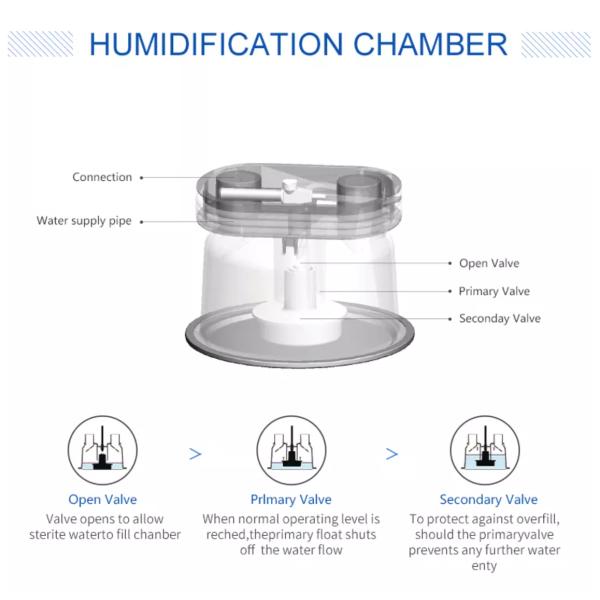 HUMIDIFICATION CHAMBER

Connection

Water supply pipe

Open Valve

Primary Valve

Seconday Valve

>

>

Open Valve
Valve opens to allow sterite waterto fill chanber

Prlmary Valve
When normal operating level is reched,theprimary float shuts off the water flow

Secondary Valve
To protect against overfill, should the primaryvalve prevents any further water enty