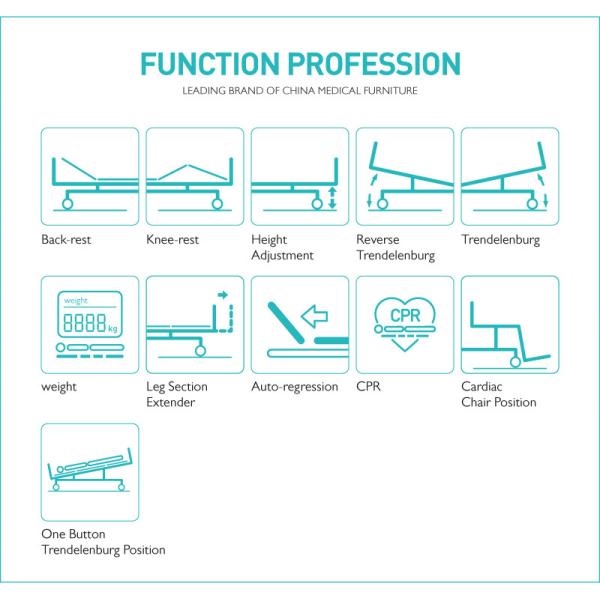 FUNCTION PROFESSION

LEADING BRAND OF CHINA MEDICAL FURNITURE

Back-rest

Knee-rest

Height Adjustment

Reverse Trendelenburg

Trendelenburg

weight

8888 kg

weight

Leg Section Extender

Auto-regression

CPR

CPR

Cardiac Chair Position

One Button Trendelenburg Position