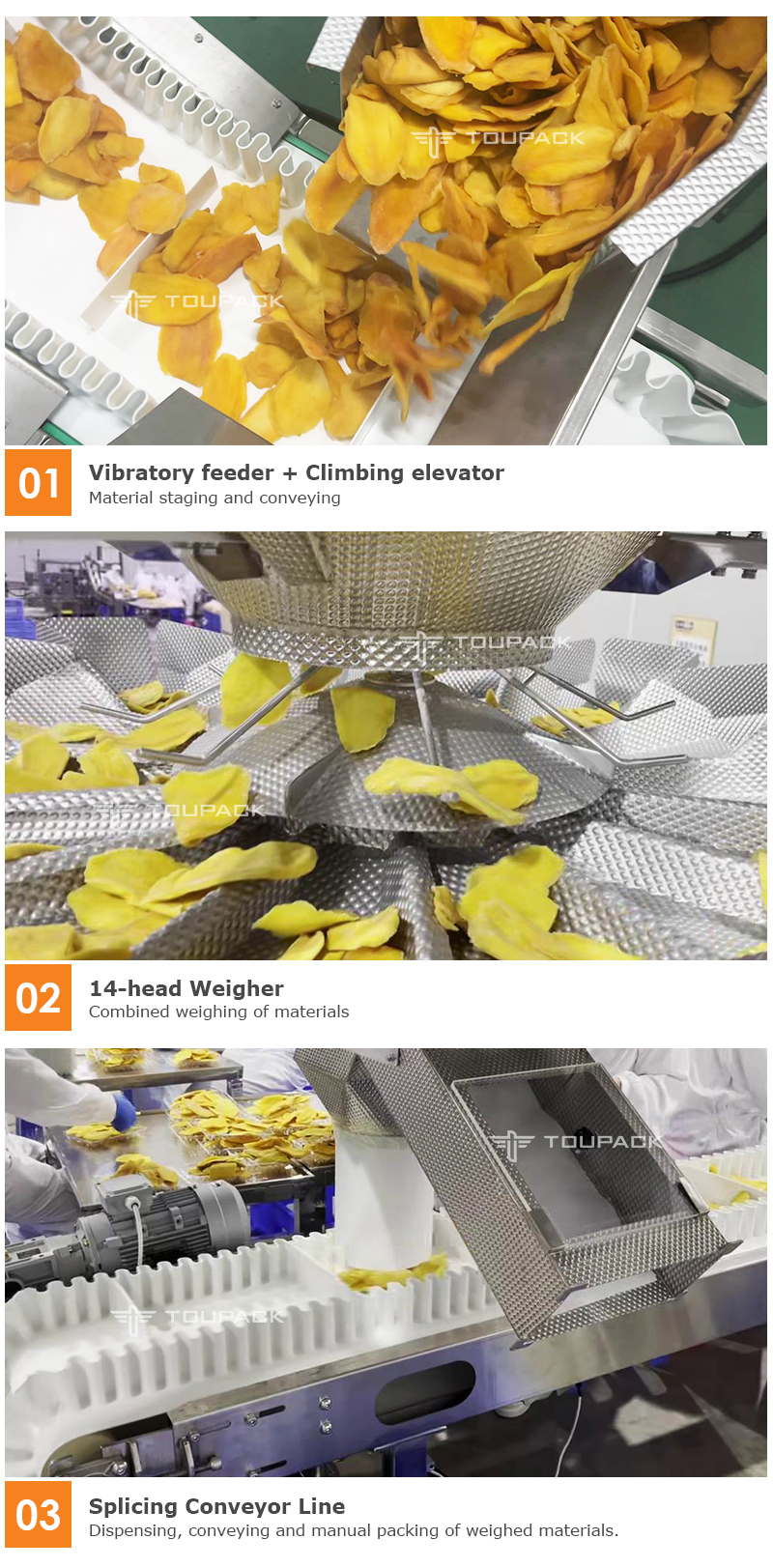 TOUPACK

TOUPACK

01 Vibratory feeder + Climbing elevator
Material staging and conveying

TOUPACK

TOUPACK

02 14-head Weigher
Combined weighing of materials

TOUPACK

TOUPACK

03 Splicing Conveyor Line
Dispensing, conveying and manual packing of weighed materials.