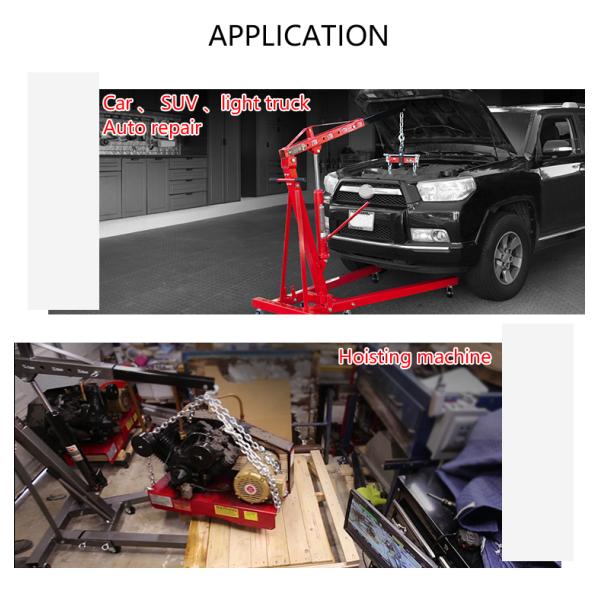 APPLICATION

Car 、 SUV 、 light truck
Auto repair

Hoisting machine