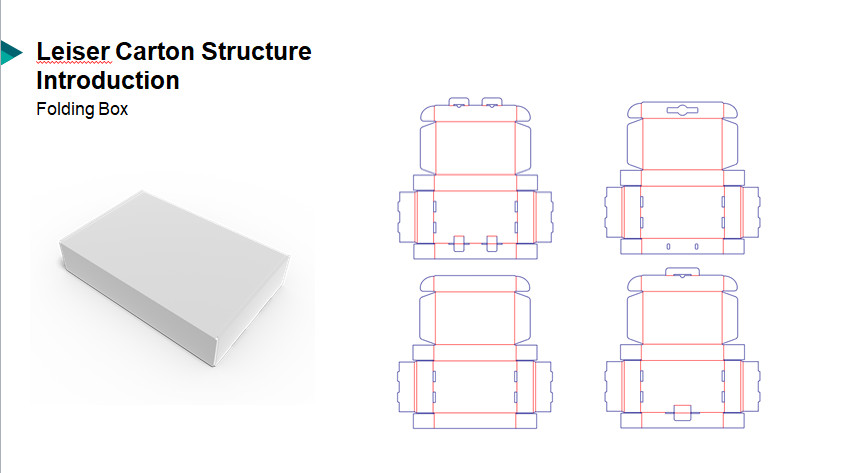 Leiser Carton Structure Introduction

Folding Box